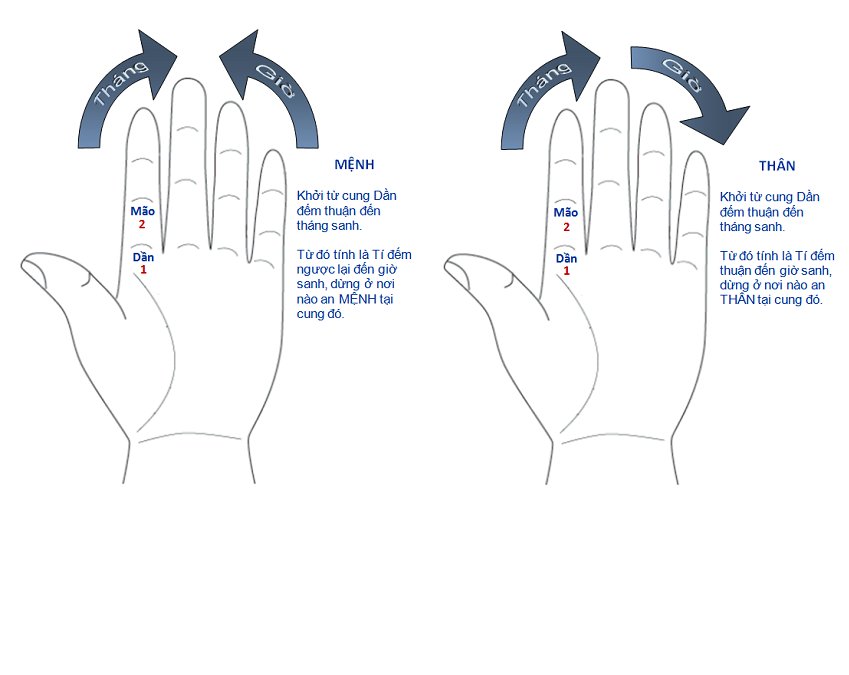 Tháng

Giờ

Mão
2

Dần
1

MỆNH

Khởi từ cung Dần đếm thuận đến tháng sanh.

Từ đó tính là Tí đếm ngược lại đến giờ sanh, dừng ở nơi nào an MỆNH tại cung đó.

Tháng

Giờ

Mão
2

Dần
1

THÂN

Khởi từ cung Dần đếm thuận đến tháng sanh.

Từ đó tính là Tí đếm thuận đến giờ sanh, dừng ở nơi nào an THÂN tại cung đó.